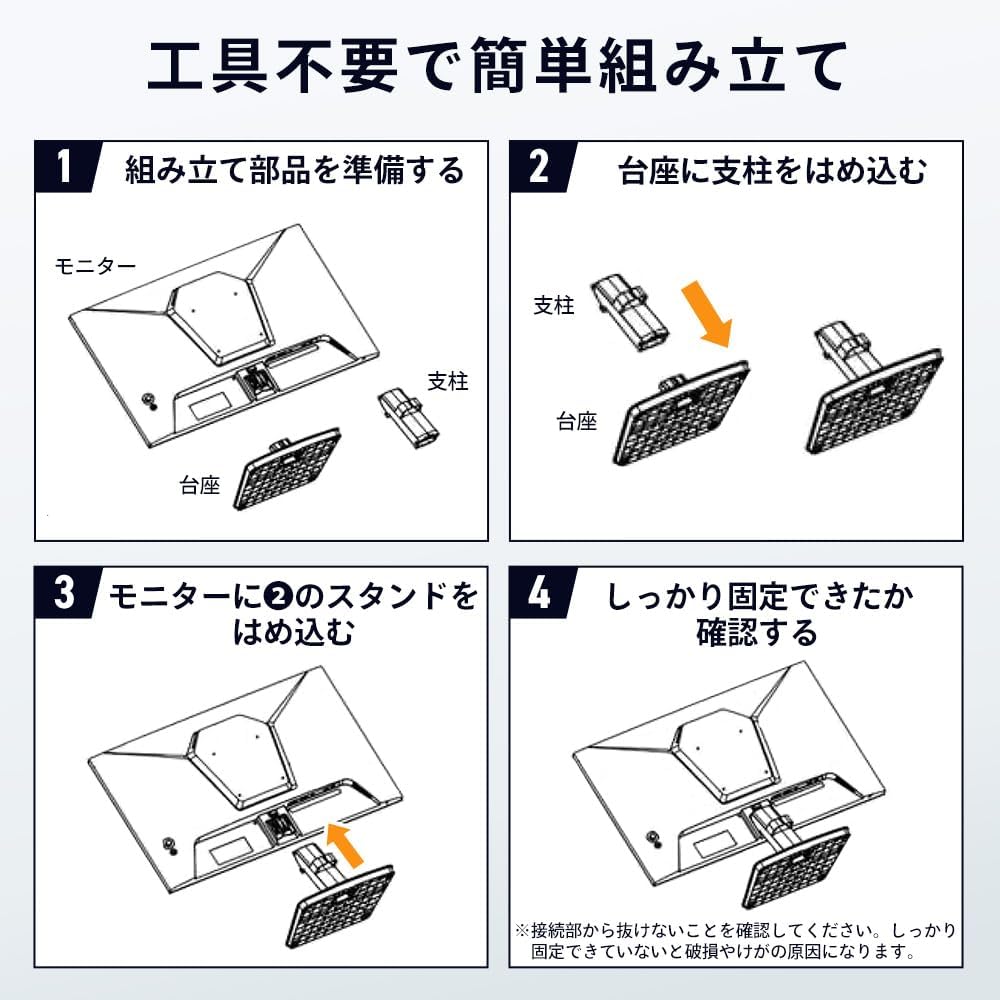 工具不要で簡単組み立て

1 組み立て部品を準備する

モニター

支柱

台座

2 台座に支柱をはめ込む

支柱

台座

3 モニターに❷のスタンドをはめ込む

4 しっかり固定できたか確認する

※接続部から抜けないことを確認してください。しっかり固定できていないと破損やけがの原因になります。